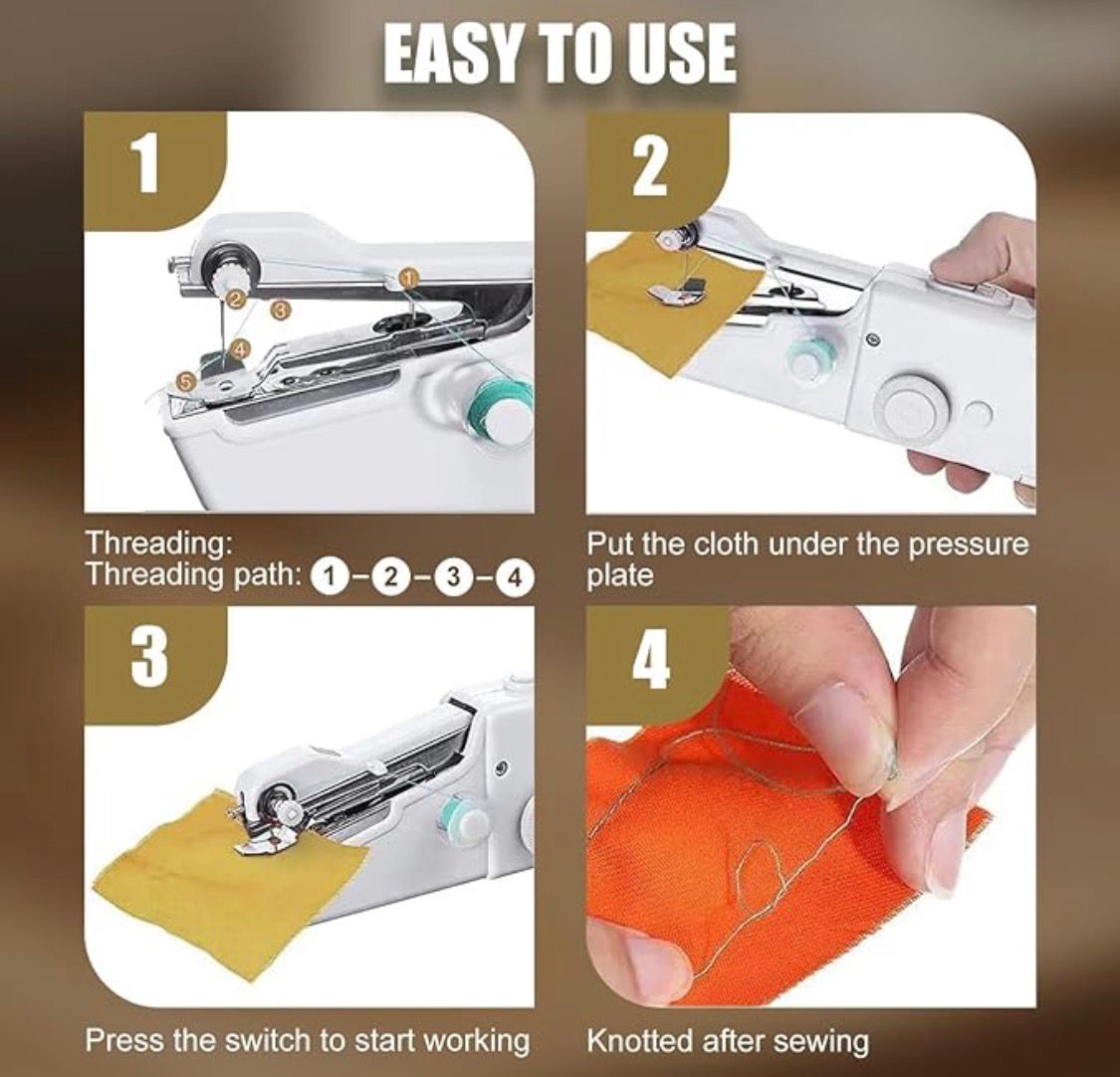 EASY TO USE

1

1
2
3
4
5

Threading:
Threading path: 1-2-3-4

2

Put the cloth under the pressure plate

3

Press the switch to start working

4

Knotted after sewing